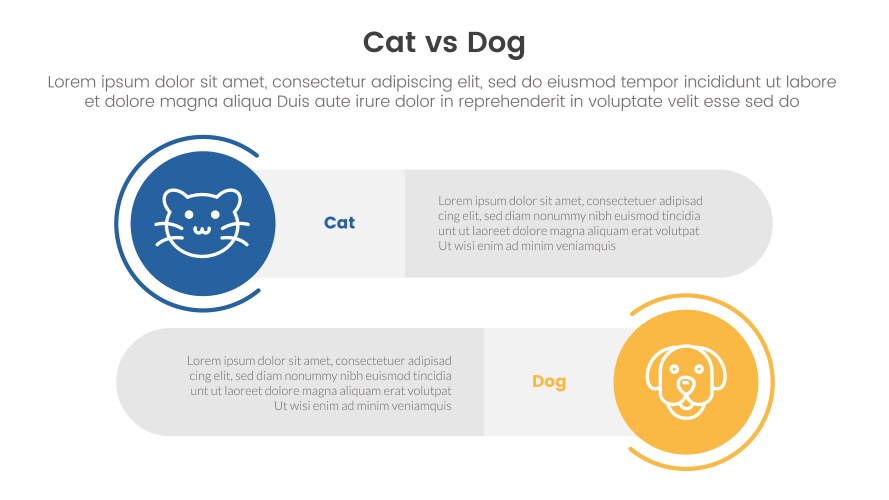 Cat vs Dog

Lorem ipsum dolor sit amet, consectetur adipiscing elit, sed do eiusmod tempor incididunt ut labore et dolore magna aliqua Duis aute irure dolor in reprehenderit in voluptate velit esse sed do

Cat

Lorem ipsum dolor sit amet, consectetuer adipisad cing elit, sed diam nonummy nibh euismod tincidia unt ut laoreet dolore magna aliquam erat volutpat Ut wisi enim ad minim veniamquis

Lorem ipsum dolor sit amet, consectetuer adipisad cing elit, sed diam nonummy nibh euismod tincidia unt ut laoreet dolore magna aliquam erat volutpat Ut wisi enim ad minim veniamquis

Dog