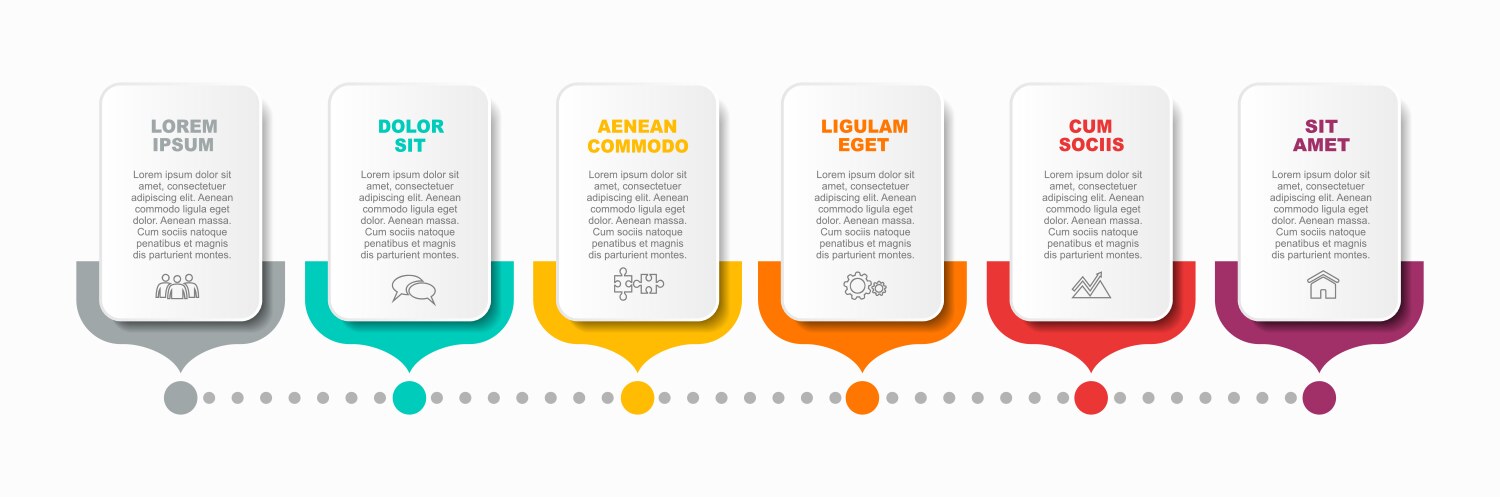 LOREM IPSUM

Lorem ipsum dolor sit amet, consectetuer adipiscing elit. Aenean commodo ligula eget dolor. Aenean massa. Cum sociis natoque penatibus et magnis dis parturient montes.

DOLOR SIT

Lorem ipsum dolor sit amet, consectetuer adipiscing elit. Aenean commodo ligula eget dolor. Aenean massa. Cum sociis natoque penatibus et magnis dis parturient montes.

AENEAN COMMODO

Lorem ipsum dolor sit amet, consectetuer adipiscing elit. Aenean commodo ligula eget dolor. Aenean massa. Cum sociis natoque penatibus et magnis dis parturient montes.

LIGULAM EGET

Lorem ipsum dolor sit amet, consectetuer adipiscing elit. Aenean commodo ligula eget dolor. Aenean massa. Cum sociis natoque penatibus et magnis dis parturient montes.

CUM SOCIIS

Lorem ipsum dolor sit amet, consectetuer adipiscing elit. Aenean commodo ligula eget dolor. Aenean massa. Cum sociis natoque penatibus et magnis dis parturient montes.

SIT AMET

Lorem ipsum dolor sit amet, consectetuer adipiscing elit. Aenean commodo ligula eget dolor. Aenean massa. Cum sociis natoque penatibus et magnis dis parturient montes.