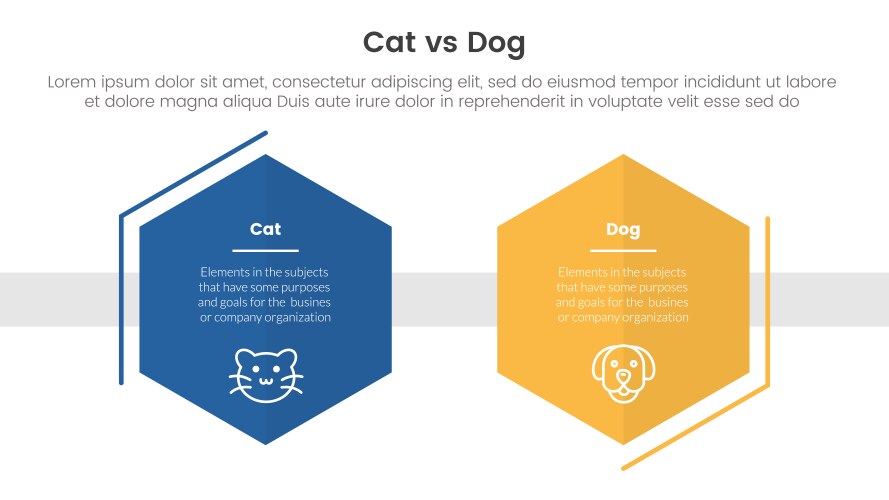 Cat vs Dog

Lorem ipsum dolor sit amet, consectetur adipiscing elit, sed do eiusmod tempor incididunt ut labore et dolore magna aliqua Duis aute irure dolor in reprehenderit in voluptate velit esse sed do

Cat

Elements in the subjects that have some purposes and goals for the busines or company organization

Dog

Elements in the subjects that have some purposes and goals for the busines or company organization