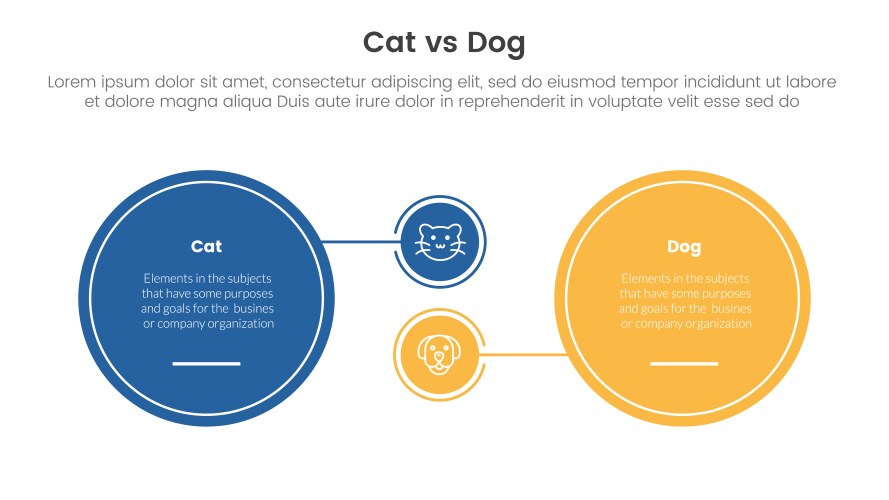 Cat vs Dog

Lorem ipsum dolor sit amet, consectetur adipiscing elit, sed do eiusmod tempor incididunt ut labore et dolore magna aliqua Duis aute irure dolor in reprehenderit in voluptate velit esse sed do

Cat

Elements in the subjects that have some purposes and goals for the busines or company organization

Dog

Elements in the subjects that have some purposes and goals for the busines or company organization