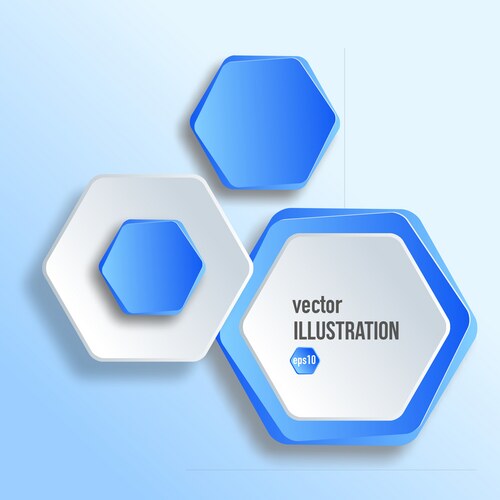 vector
ILLUSTRATION
eps10