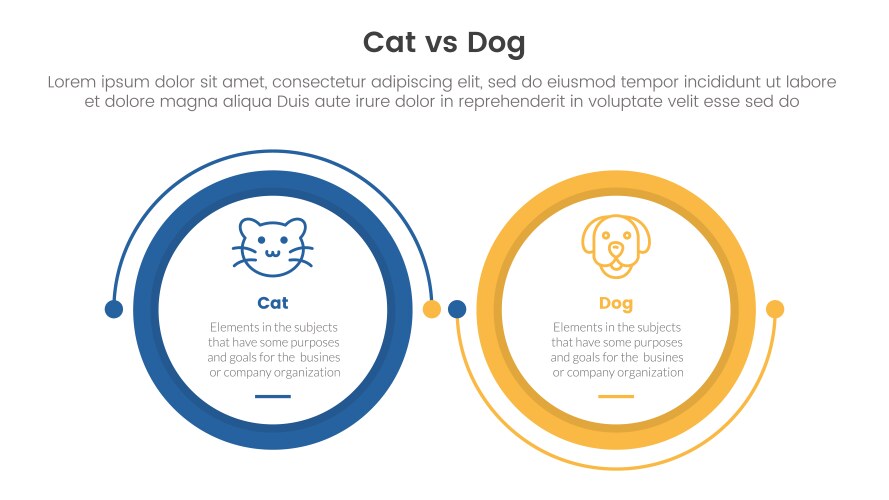 Cat vs Dog

Lorem ipsum dolor sit amet, consectetur adipiscing elit, sed do eiusmod tempor incididunt ut labore et dolore magna aliqua Duis aute irure dolor in reprehenderit in voluptate velit esse sed do

Cat

Elements in the subjects that have some purposes and goals for the busines or company organization

Dog

Elements in the subjects that have some purposes and goals for the busines or company organization