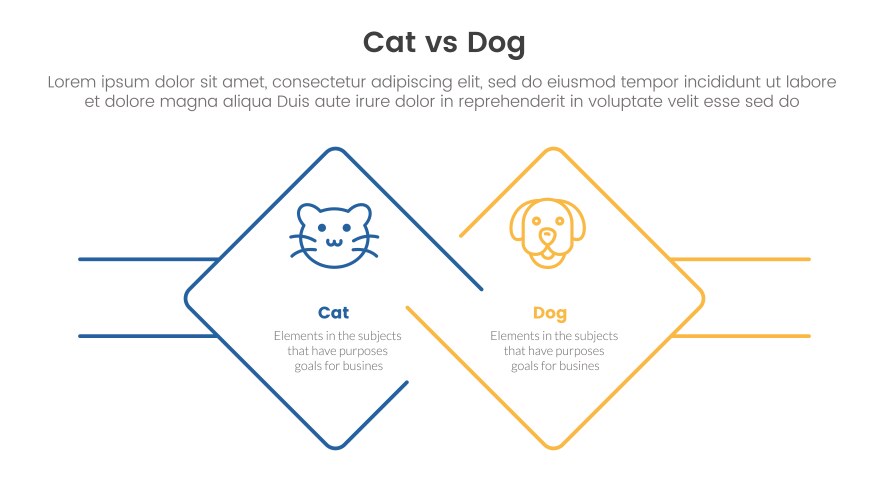 Cat vs Dog

Lorem ipsum dolor sit amet, consectetur adipiscing elit, sed do eiusmod tempor incididunt ut labore et dolore magna aliqua Duis aute irure dolor in reprehenderit in voluptate velit esse sed do

Cat

Elements in the subjects that have purposes goals for busines

Dog

Elements in the subjects that have purposes goals for busines