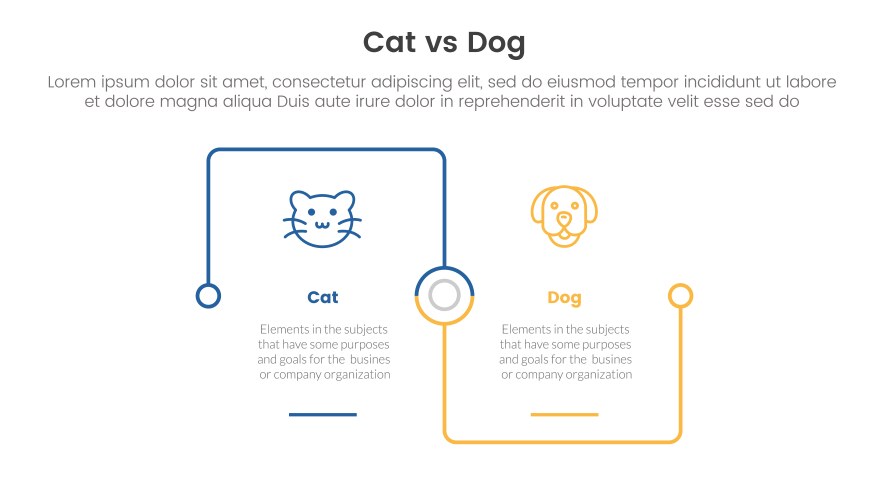 Cat vs Dog

Lorem ipsum dolor sit amet, consectetur adipiscing elit, sed do eiusmod tempor incididunt ut labore et dolore magna aliqua Duis aute irure dolor in reprehenderit in voluptate velit esse sed do

Cat

Elements in the subjects that have some purposes and goals for the busines or company organization

Dog

Elements in the subjects that have some purposes and goals for the busines or company organization