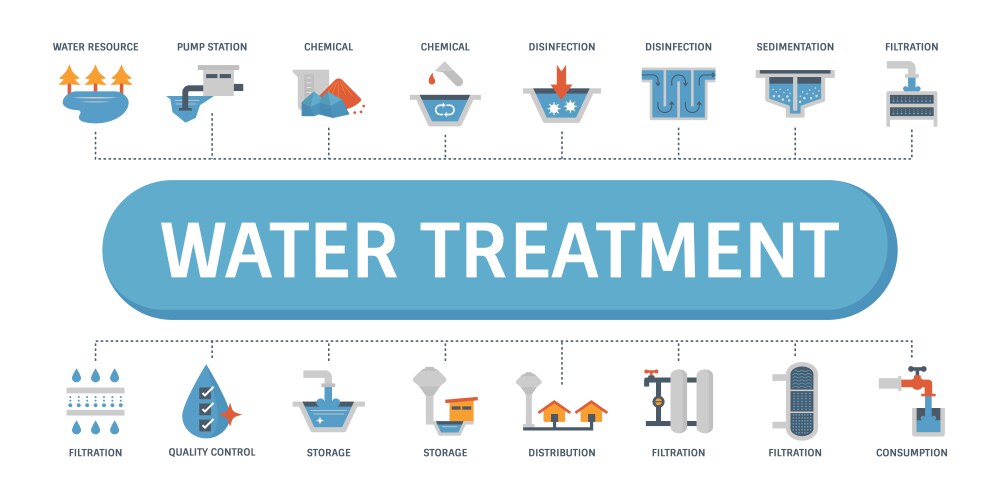 WATER RESOURCE
PUMP STATION
CHEMICAL
CHEMICAL
DISINFECTION
DISINFECTION
SEDIMENTATION
FILTRATION

WATER TREATMENT

FILTRATION
QUALITY CONTROL
STORAGE
STORAGE
DISTRIBUTION
FILTRATION
FILTRATION
CONSUMPTION