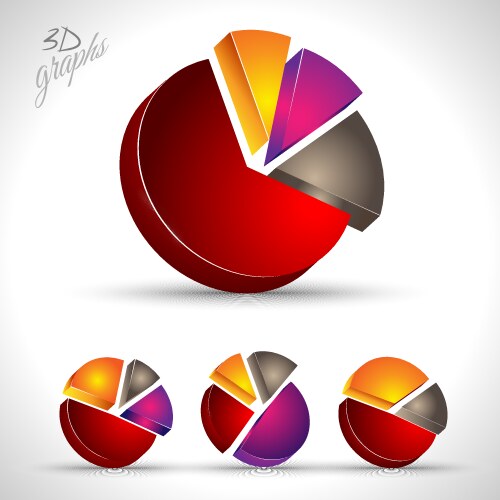 3D graphs