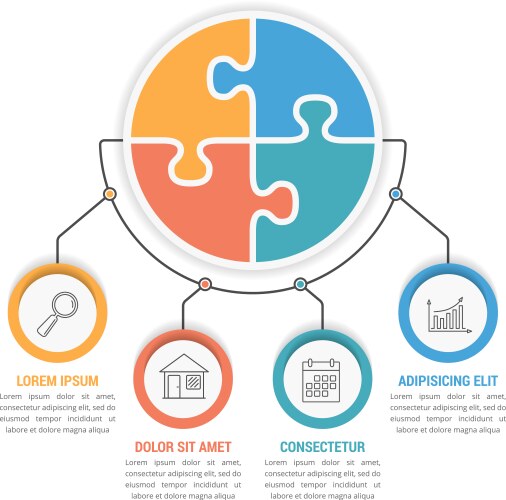 LOREM IPSUM
Lorem ipsum dolor sit amet, consectetur adipiscing elit, sed do eiusmod tempor incididunt ut labore et dolore magna aliqua

DOLOR SIT AMET
Lorem ipsum dolor sit amet, consectetur adipiscing elit, sed do eiusmod tempor incididunt ut labore et dolore magna aliqua

CONSECTETUR
Lorem ipsum dolor sit amet, consectetur adipiscing elit, sed do eiusmod tempor incididunt ut labore et dolore magna aliqua

ADIPISICING ELIT
Lorem ipsum dolor sit amet, consectetur adipiscing elit, sed do eiusmod tempor incididunt ut labore et dolore magna aliqua