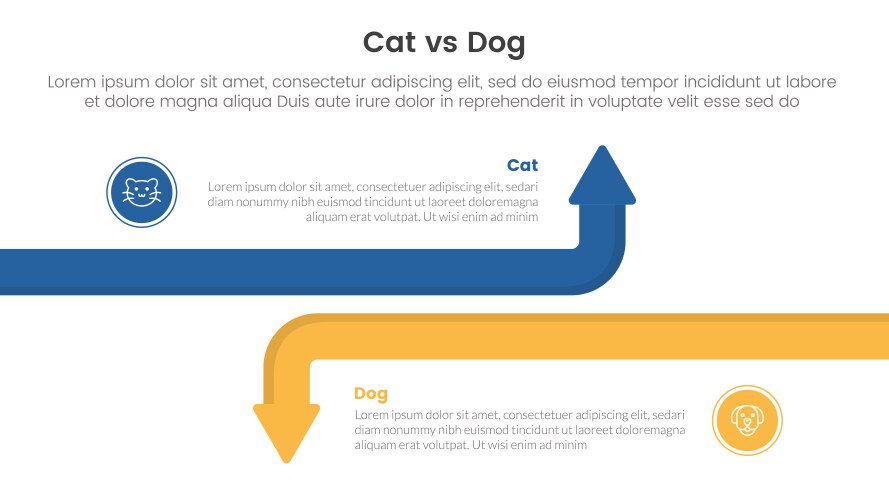 Cat vs Dog

Lorem ipsum dolor sit amet, consectetur adipiscing elit, sed do eiusmod tempor incididunt ut labore et dolore magna aliqua Duis aute irure dolor in reprehenderit in voluptate velit esse sed do

Cat

Lorem ipsum dolor sit amet, consectetuer adipiscing elit, sedari diam nonummy nibh euismod tincidunt ut laoreet doloremagna aliquam erat volutpat. Ut wisi enim ad minim

Dog

Lorem ipsum dolor sit amet, consectetuer adipiscing elit, sedari diam nonummy nibh euismod tincidunt ut laoreet doloremagna aliquam erat volutpat. Ut wisi enim ad minim