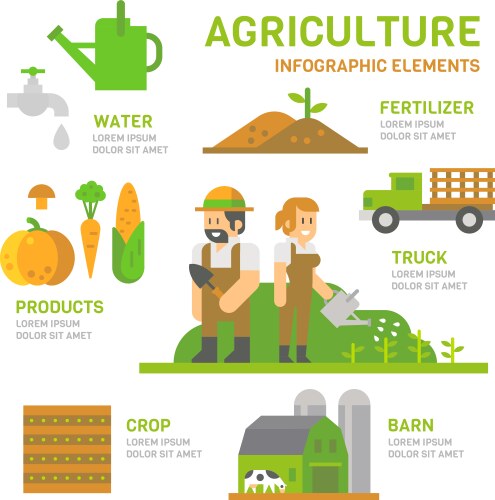 AGRICULTURE
INFOGRAPHIC ELEMENTS

WATER
LOREM IPSUM
DOLOR SIT AMET

FERTILIZER
LOREM IPSUM
DOLOR SIT AMET

TRUCK
LOREM IPSUM
DOLOR SIT AMET

PRODUCTS
LOREM IPSUM
DOLOR SIT AMET

CROP
LOREM IPSUM
DOLOR SIT AMET

BARN
LOREM IPSUM
DOLOR SIT AMET