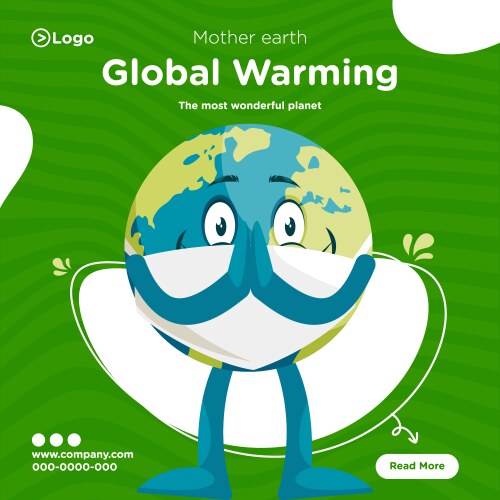 Logo

Mother earth

Global Warming

The most wonderful planet

www.company.com
000-0000-000

Read More