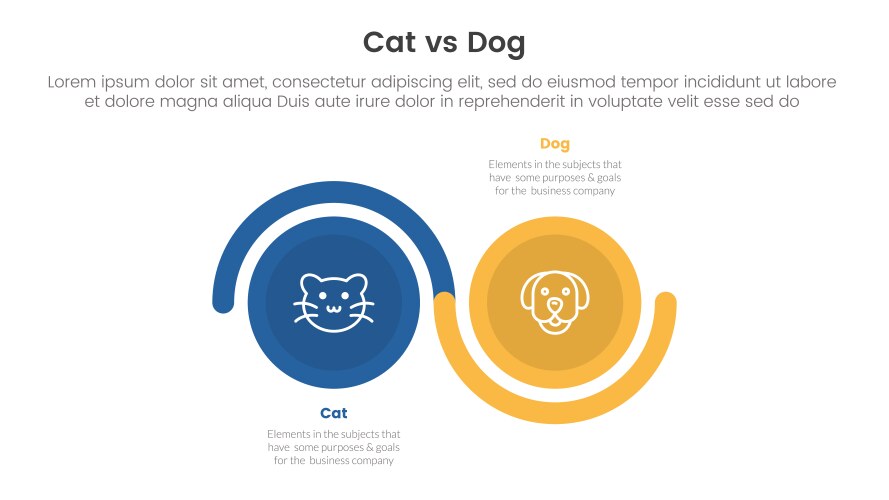 Cat vs Dog

Lorem ipsum dolor sit amet, consectetur adipiscing elit, sed do eiusmod tempor incididunt ut labore et dolore magna aliqua Duis aute irure dolor in reprehenderit in voluptate velit esse sed do

Dog

Elements in the subjects that have some purposes & goals for the business company

Cat

Elements in the subjects that have some purposes & goals for the business company