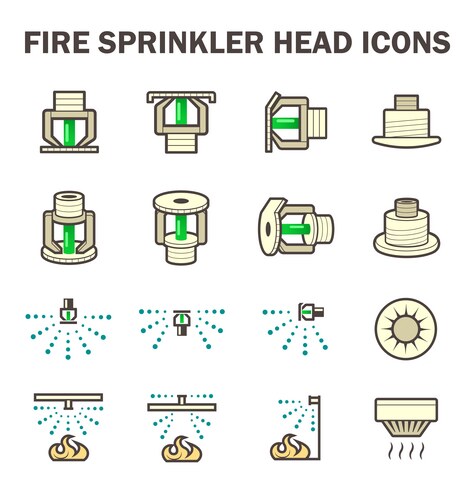 FIRE SPRINKLER HEAD ICONS