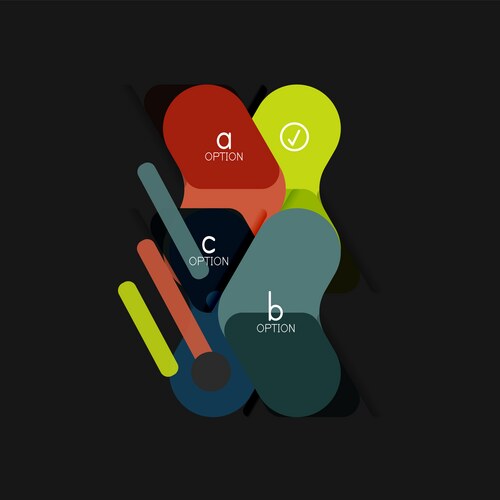 a
OPTION

c
OPTION

b
OPTION