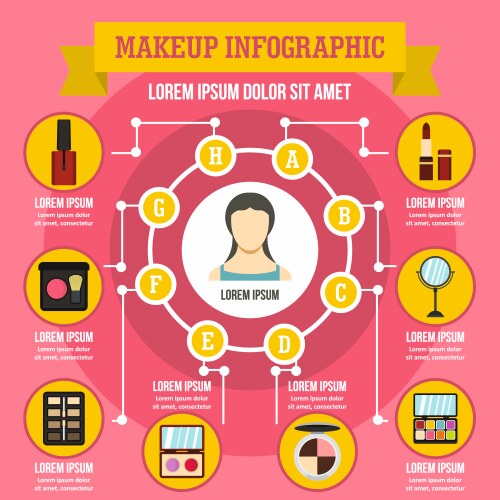 MAKEUP INFOGRAPHIC

LOREM IPSUM DOLOR SIT AMET

H A G B F C E D

LOREM IPSUM

LOREM IPSUM
Lorem ipsum dolor sit amet, consectetur

LOREM IPSUM
Lorem ipsum dolor sit amet, consectetur

LOREM IPSUM
Lorem ipsum dolor sit amet, consectetur

LOREM IPSUM
Lorem ipsum dolor sit amet, consectetur

LOREM IPSUM
Lorem ipsum dolor sit amet, consectetur

LOREM IPSUM
Lorem ipsum dolor sit amet, consectetur

LOREM IPSUM
Lorem ipsum dolor sit amet, consectetur

LOREM IPSUM
Lorem ipsum dolor sit amet, consectetur