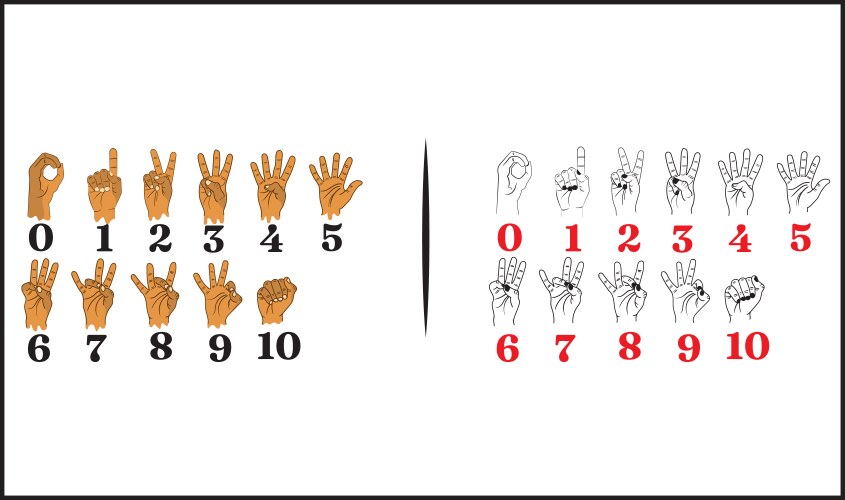 0 1 2 3 4 5
6 7 8 9 10

0 1 2 3 4 5
6 7 8 9 10