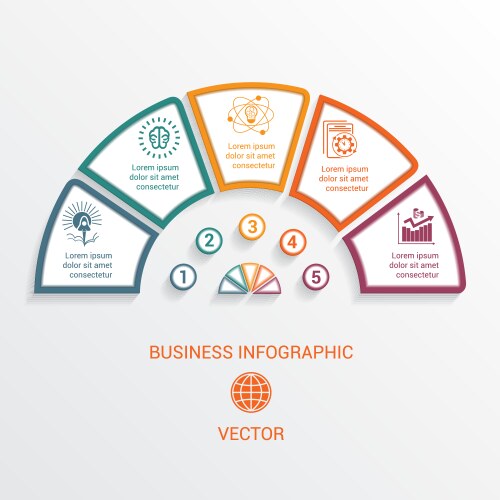 Lorem ipsum dolor sit amet consectetur

Lorem ipsum dolor sit amet consectetur

Lorem ipsum dolor sit amet consectetur

Lorem ipsum dolor sit amet consectetur

Lorem ipsum dolor sit amet consectetur

1 2 3 4 5

BUSINESS INFOGRAPHIC

VECTOR