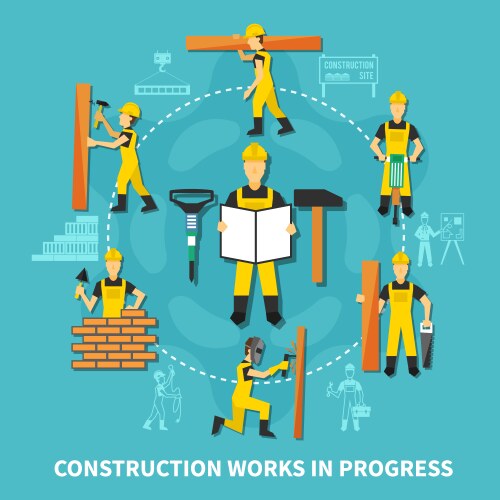 CONSTRUCTION SITE

CONSTRUCTION WORKS IN PROGRESS