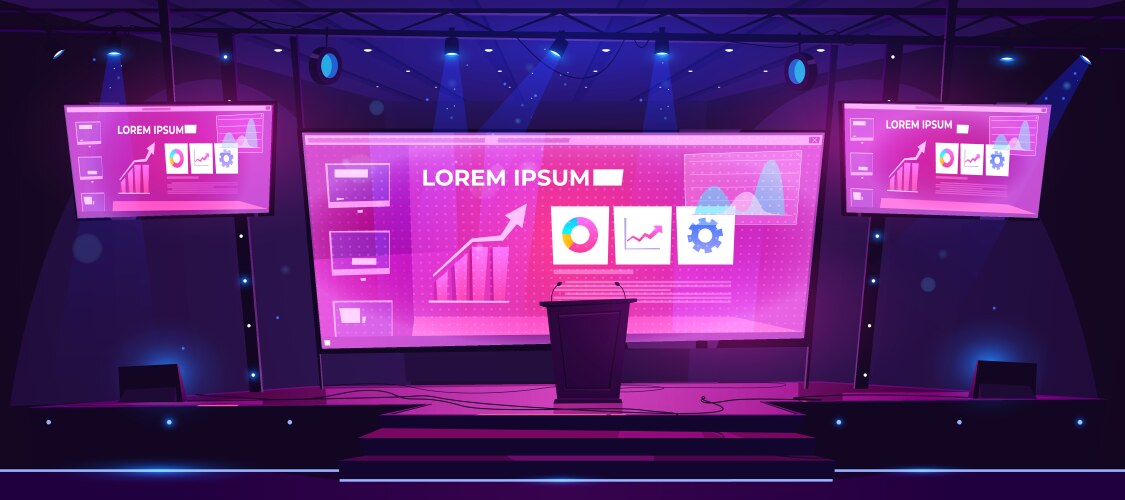 LOREM IPSUM

LOREM IPSUM

LOREM IPSUM