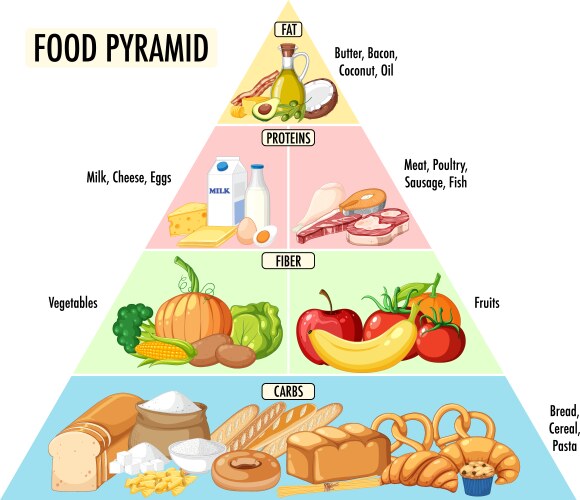 FOOD PYRAMID

FAT

Butter, Bacon, Coconut, Oil

PROTEINS

Milk, Cheese, Eggs

MILK

Meat, Poultry, Sausage, Fish

FIBER

Vegetables

Fruits

CARBS

Bread, Cereal, Pasta