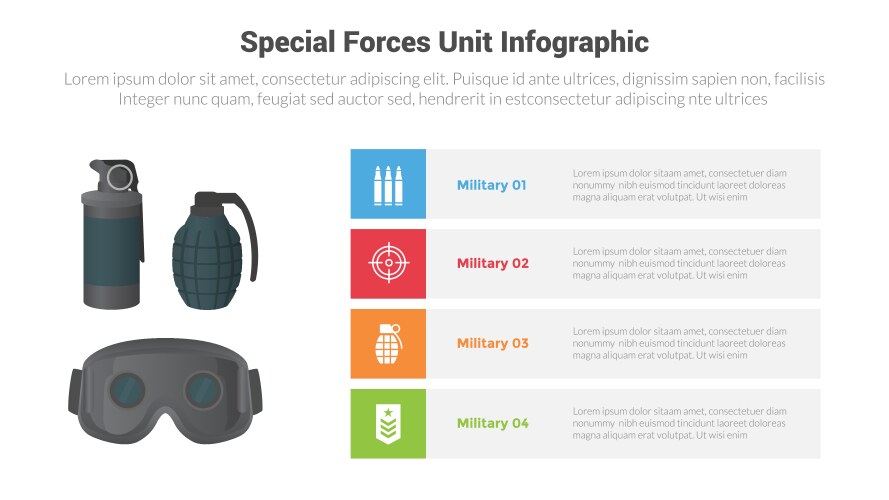 Special Forces Unit Infographic

Lorem ipsum dolor sit amet, consectetur adipiscing elit. Puisque id ante ultrices, dignissim sapien non, facilisis Integer nunc quam, feugiat sed auctor sed, hendrerit in estconsectetur adipiscing nte ultrices

Military 01

Lorem ipsum dolor sitaam amet, consectetuer diam nonummy nibh euismod tincidunt laoreet doloreas magna aliquam erat volutpat. Ut wisi enim

Military 02

Lorem ipsum dolor sitaam amet, consectetuer diam nonummy nibh euismod tincidunt laoreet doloreas magna aliquam erat volutpat. Ut wisi enim

Military 03

Lorem ipsum dolor sitaam amet, consectetuer diam nonummy nibh euismod tincidunt laoreet doloreas magna aliquam erat volutpat. Ut wisi enim

Military 04

Lorem ipsum dolor sitaam amet, consectetuer diam nonummy nibh euismod tincidunt laoreet doloreas magna aliquam erat volutpat. Ut wisi enim