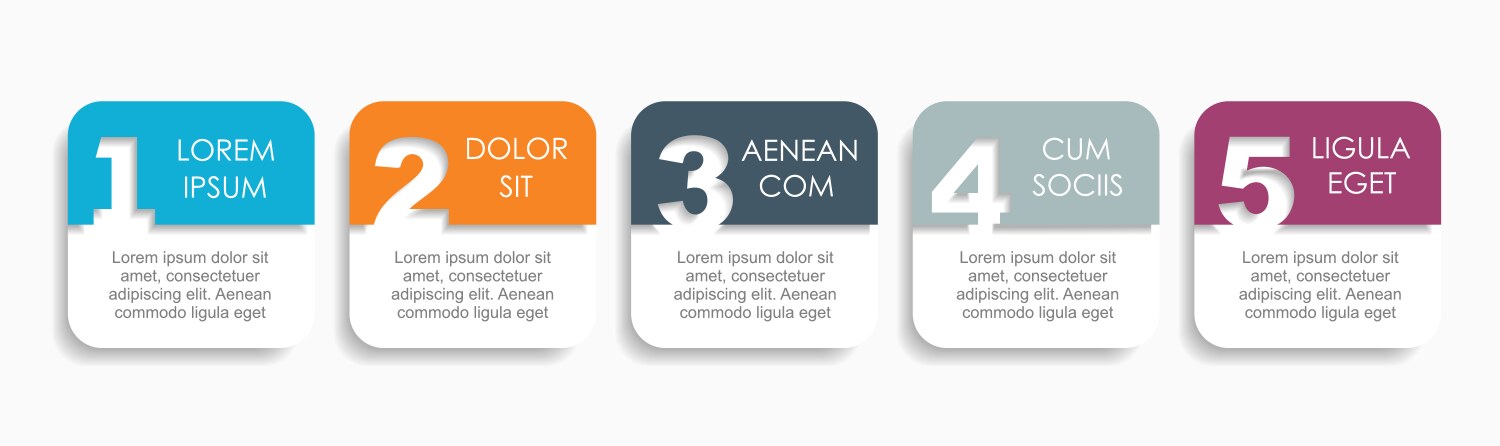 1 LOREM IPSUM

Lorem ipsum dolor sit amet, consectetuer adipiscing elit. Aenean commodo ligula eget

2 DOLOR SIT

Lorem ipsum dolor sit amet, consectetuer adipiscing elit. Aenean commodo ligula eget

3 AENEAN COM

Lorem ipsum dolor sit amet, consectetuer adipiscing elit. Aenean commodo ligula eget

4 CUM SOCIIS

Lorem ipsum dolor sit amet, consectetuer adipiscing elit. Aenean commodo ligula eget

5 LIGULA EGET

Lorem ipsum dolor sit amet, consectetuer adipiscing elit. Aenean commodo ligula eget