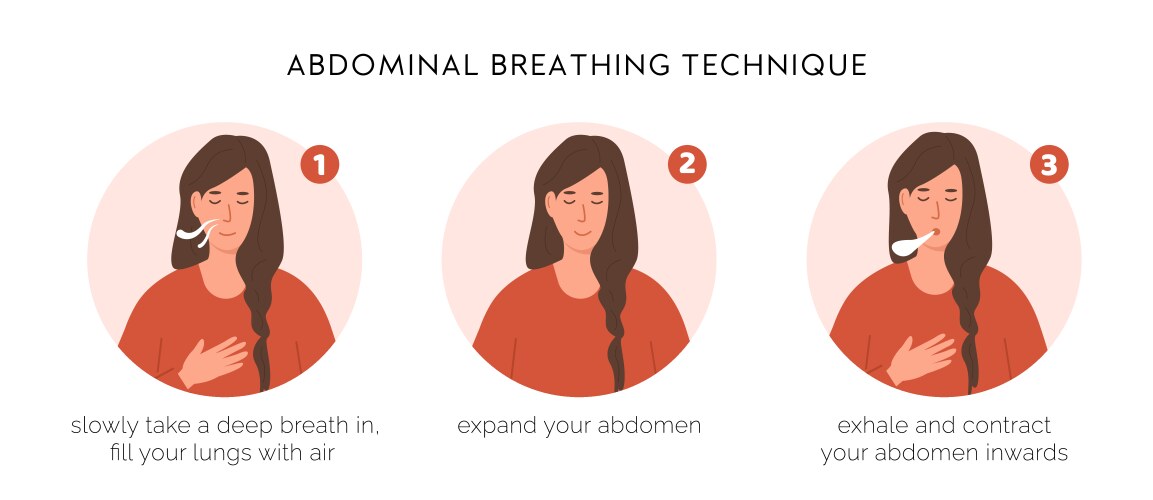 ABDOMINAL BREATHING TECHNIQUE

1

slowly take a deep breath in, fill your lungs with air

2

expand your abdomen

3

exhale and contract your abdomen inwards