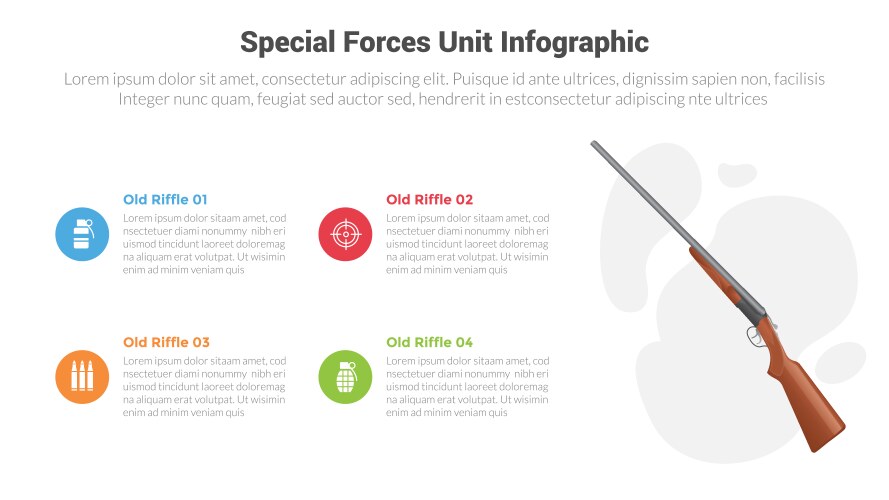 Special Forces Unit Infographic

Lorem ipsum dolor sit amet, consectetur adipiscing elit. Puisque id ante ultrices, dignissim sapien non, facilisis Integer nunc quam, feugiat sed auctor sed, hendrerit in estconsectetur adipiscing nte ultrices

Old Riffle 01

Lorem ipsum dolor sitaam amet, cod nsectetuer diami nonummy nibh eri uismod tincidunt laoreet doloremag na aliquam erat volutpat. Ut wisimin enim ad minim veniam quis

Old Riffle 02

Lorem ipsum dolor sitaam amet, cod nsectetuer diami nonummy nibh eri uismod tincidunt laoreet doloremag na aliquam erat volutpat. Ut wisimin enim ad minim veniam quis

Old Riffle 03

Lorem ipsum dolor sitaam amet, cod nsectetuer diami nonummy nibh eri uismod tincidunt laoreet doloremag na aliquam erat volutpat. Ut wisimin enim ad minim veniam quis

Old Riffle 04

Lorem ipsum dolor sitaam amet, cod nsectetuer diami nonummy nibh eri uismod tincidunt laoreet doloremag na aliquam erat volutpat. Ut wisimin enim ad minim veniam quis