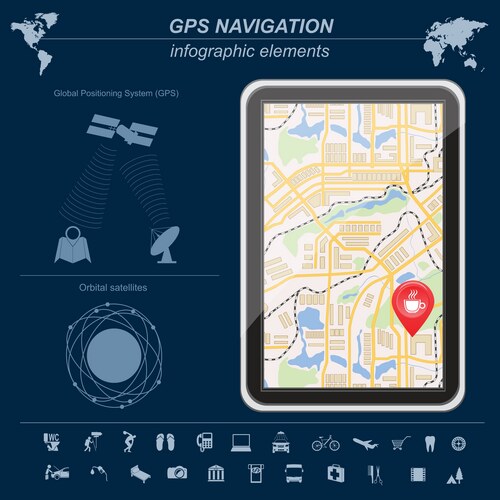 GPS NAVIGATION
infographic elements

Global Positioning System (GPS)

Orbital satellites

WC