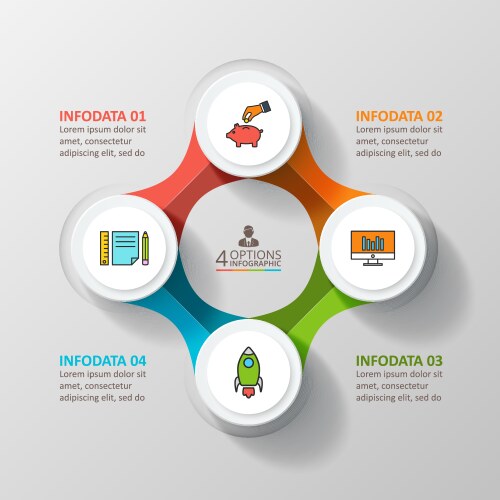 INFODATA 01
Lorem ipsum dolor sit amet, consectetur adipiscing elit, sed do

INFODATA 02
Lorem ipsum dolor sit amet, consectetur adipiscing elit, sed do

4 OPTIONS INFOGRAPHIC

INFODATA 04
Lorem ipsum dolor sit amet, consectetur adipiscing elit, sed do

INFODATA 03
Lorem ipsum dolor sit amet, consectetur adipiscing elit, sed do