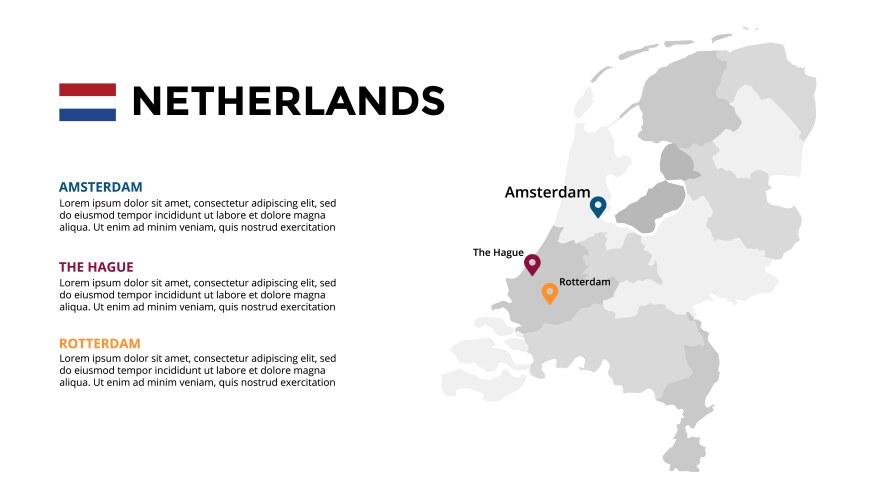 NETHERLANDS

AMSTERDAM
Lorem ipsum dolor sit amet, consectetur adipiscing elit, sed do eiusmod tempor incididunt ut labore et dolore magna aliqua. Ut enim ad minim veniam, quis nostrud exercitation

THE HAGUE
Lorem ipsum dolor sit amet, consectetur adipiscing elit, sed do eiusmod tempor incididunt ut labore et dolore magna aliqua. Ut enim ad minim veniam, quis nostrud exercitation

ROTTERDAM
Lorem ipsum dolor sit amet, consectetur adipiscing elit, sed do eiusmod tempor incididunt ut labore et dolore magna aliqua. Ut enim ad minim veniam, quis nostrud exercitation

Amsterdam

The Hague

Rotterdam