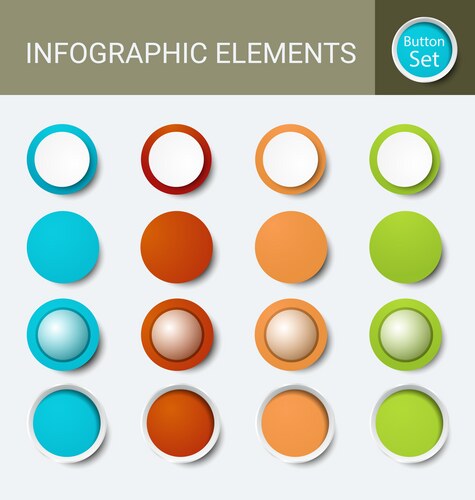 INFOGRAPHIC ELEMENTS

Button
Set