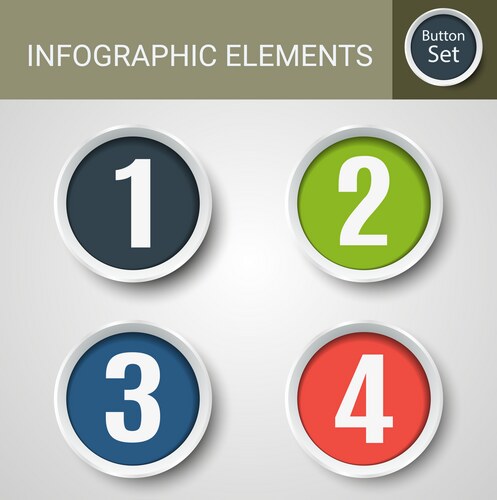 INFOGRAPHIC ELEMENTS

Button Set

1

2

3

4