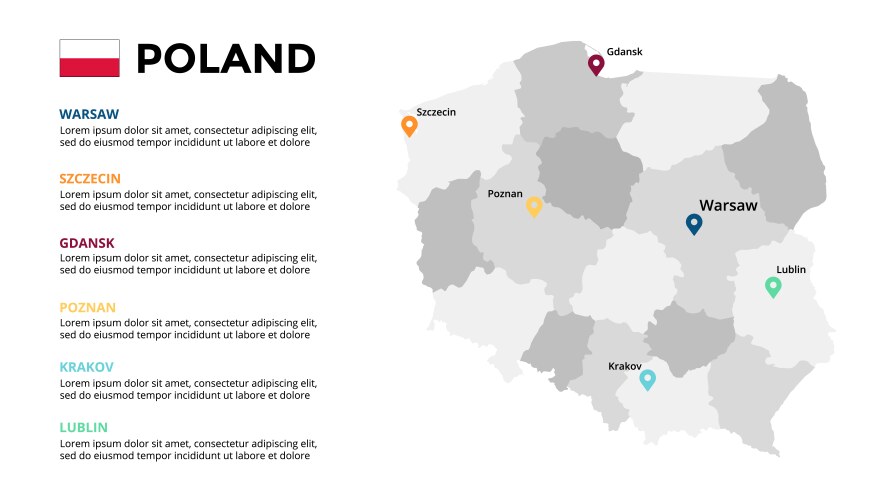 POLAND

WARSAW
Lorem ipsum dolor sit amet, consectetur adipiscing elit, sed do eiusmod tempor incididunt ut labore et dolore

SZCZECIN
Lorem ipsum dolor sit amet, consectetur adipiscing elit, sed do eiusmod tempor incididunt ut labore et dolore

GDANSK
Lorem ipsum dolor sit amet, consectetur adipiscing elit, sed do eiusmod tempor incididunt ut labore et dolore

POZNAN
Lorem ipsum dolor sit amet, consectetur adipiscing elit, sed do eiusmod tempor incididunt ut labore et dolore

KRAKOV
Lorem ipsum dolor sit amet, consectetur adipiscing elit, sed do eiusmod tempor incididunt ut labore et dolore

LUBLIN
Lorem ipsum dolor sit amet, consectetur adipiscing elit, sed do eiusmod tempor incididunt ut labore et dolore

Gdansk

Szczecin

Poznan

Warsaw

Lublin

Krakov