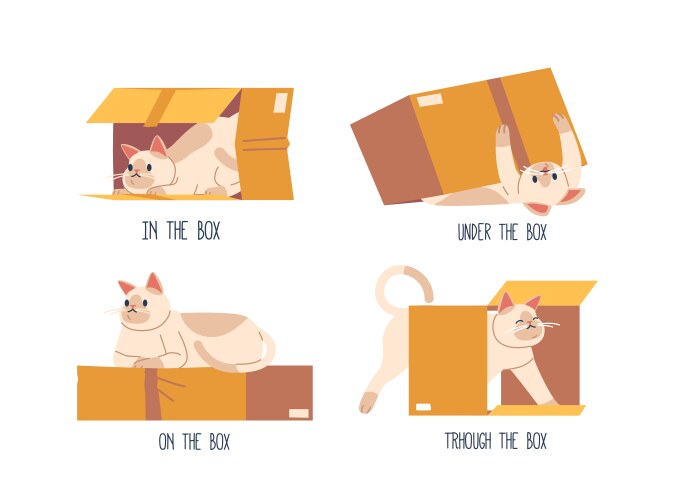 IN THE BOX

UNDER THE BOX

ON THE BOX

TRHOUGH THE BOX