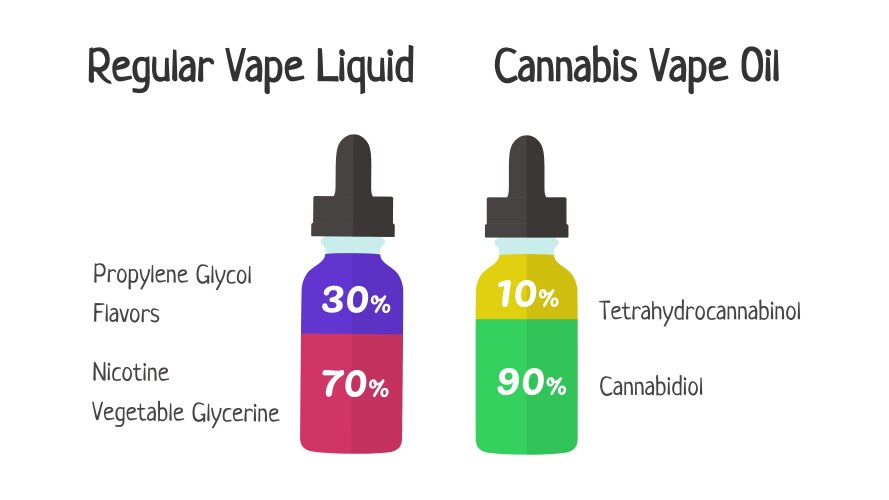 Regular Vape Liquid

Propylene Glycol
Flavors

30%

Nicotine
Vegetable Glycerine

70%

Cannabis Vape Oil

10%

Tetrahydrocannabinol

90%

Cannabidiol