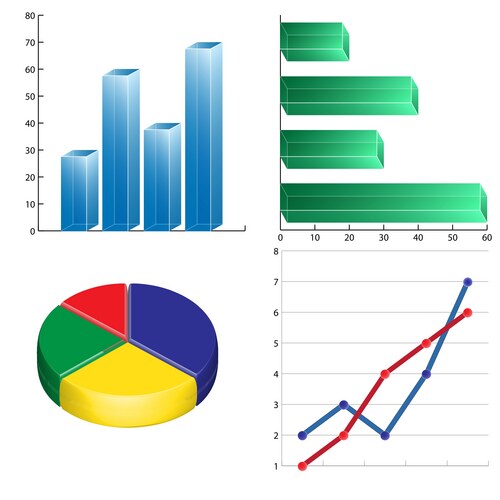 80
70
60
50
40
30
20
10
0

0 10 20 30 40 50 60

8
7
6
5
4
3
2
1