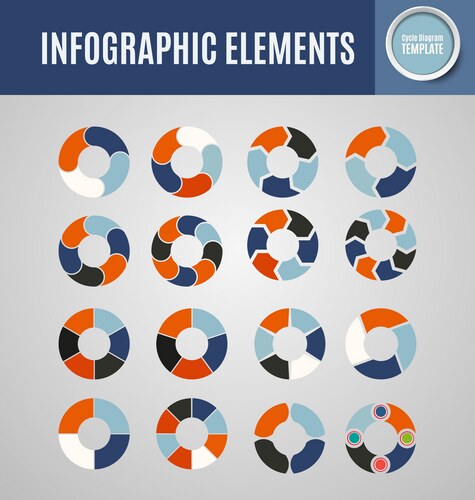 INFOGRAPHIC ELEMENTS

Cycle Diagram
TEMPLATE