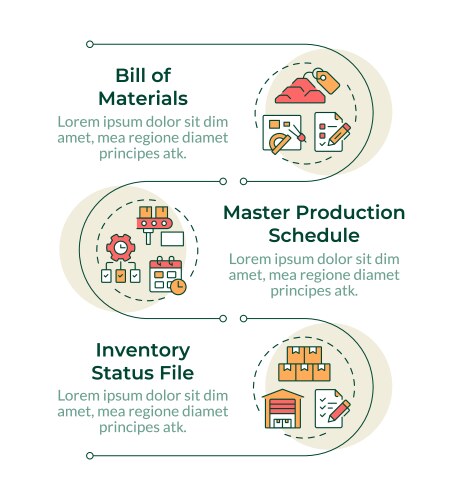 Bill of Materials

Lorem ipsum dolor sit dim amet, mea regione diamet principes atk.

Master Production Schedule

Lorem ipsum dolor sit dim amet, mea regione diamet principes atk.

Inventory Status File

Lorem ipsum dolor sit dim amet, mea regione diamet principes atk.