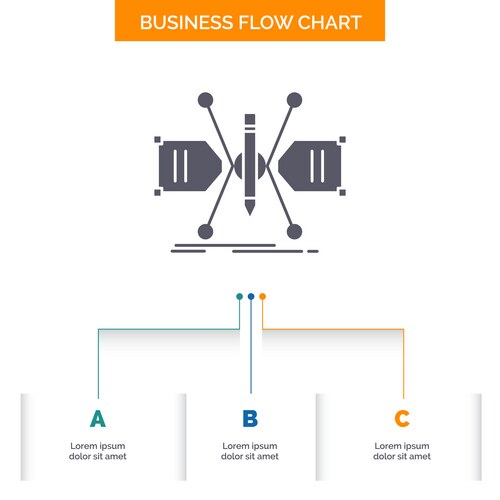 BUSINESS FLOW CHART

A

Lorem ipsum dolor sit amet

B

Lorem ipsum dolor sit amet

C

Lorem ipsum dolor sit amet