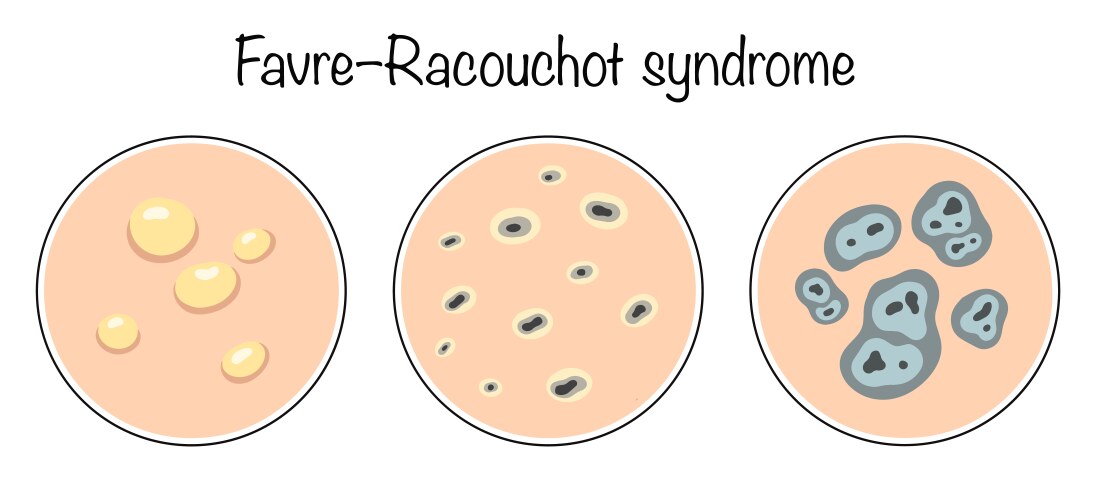 Favre-Racouchot syndrome