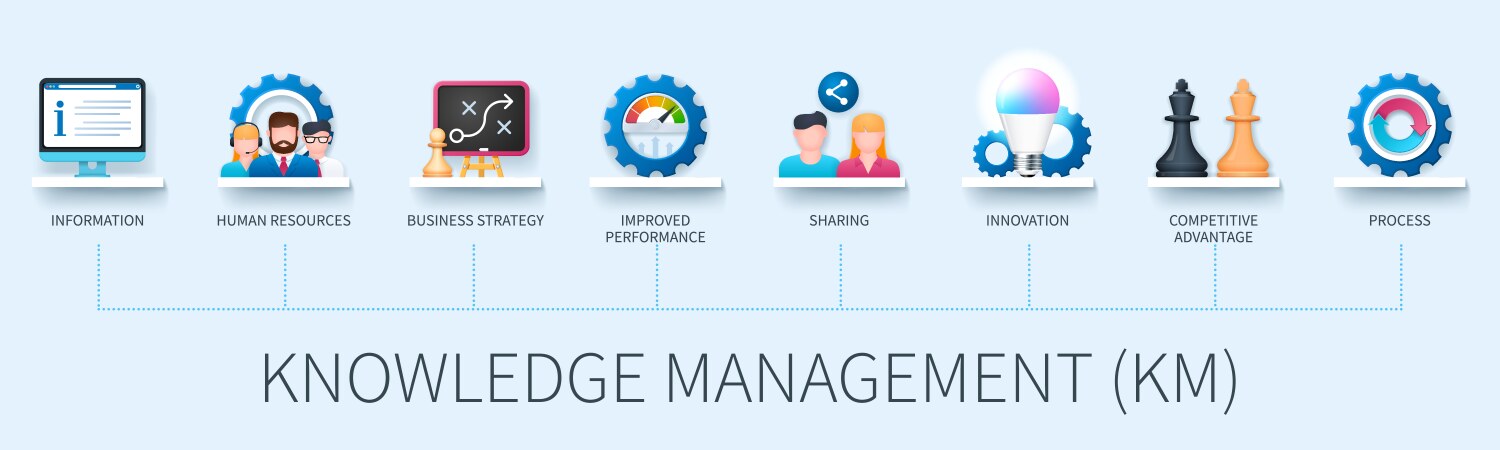 INFORMATION

HUMAN RESOURCES

BUSINESS STRATEGY

IMPROVED PERFORMANCE

SHARING

INNOVATION

COMPETITIVE ADVANTAGE

PROCESS

KNOWLEDGE MANAGEMENT (KM)