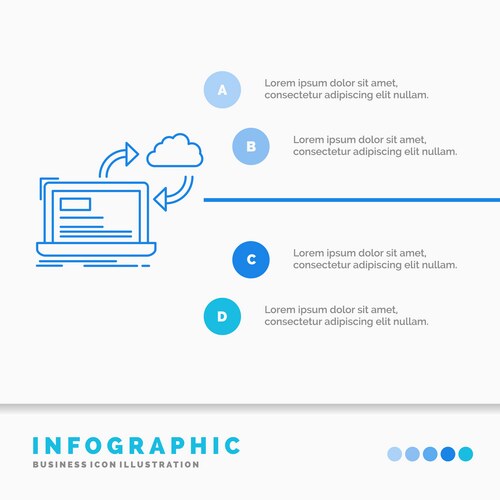 A

Lorem ipsum dolor sit amet, consectetur adipiscing elit nullam.

B

Lorem ipsum dolor sit amet, consectetur adipiscing elit nullam.

C

Lorem ipsum dolor sit amet, consectetur adipiscing elit nullam.

D

Lorem ipsum dolor sit amet, consectetur adipiscing elit nullam.

INFOGRAPHIC

BUSINESS ICON ILLUSTRATION