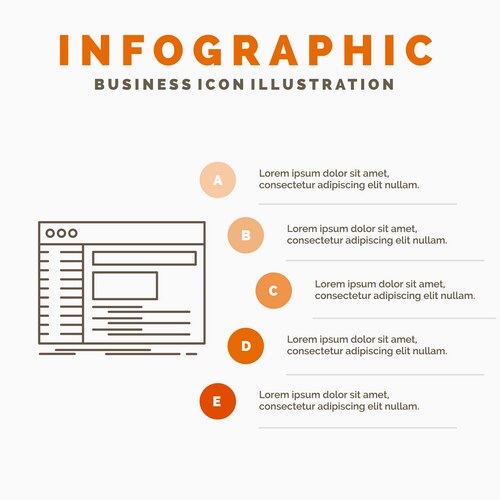 INFOGRAPHIC
BUSINESS ICON ILLUSTRATION

A
Lorem ipsum dolor sit amet, consectetur adipiscing elit nullam.

B
Lorem ipsum dolor sit amet, consectetur adipiscing elit nullam.

C
Lorem ipsum dolor sit amet, consectetur adipiscing elit nullam.

D
Lorem ipsum dolor sit amet, consectetur adipiscing elit nullam.

E
Lorem ipsum dolor sit amet, consectetur adipiscing elit nullam.