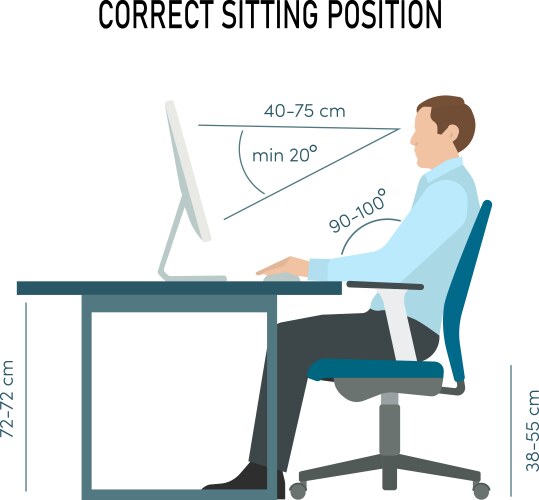 CORRECT SITTING POSITION

40–75 cm

min 20°

90–100°

72–72 cm

38–55 cm