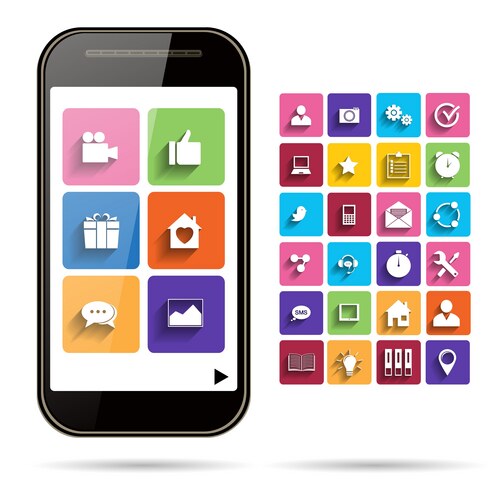 SMS