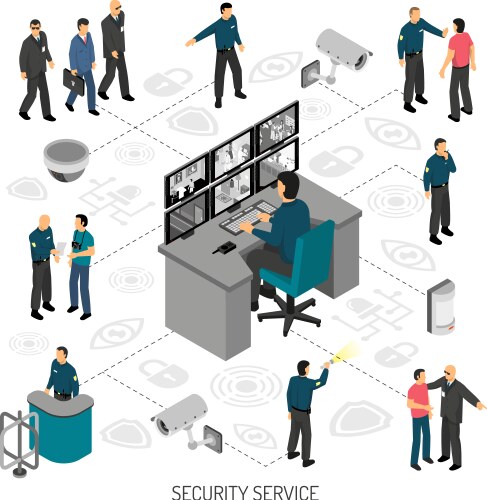 SECURITY SERVICE