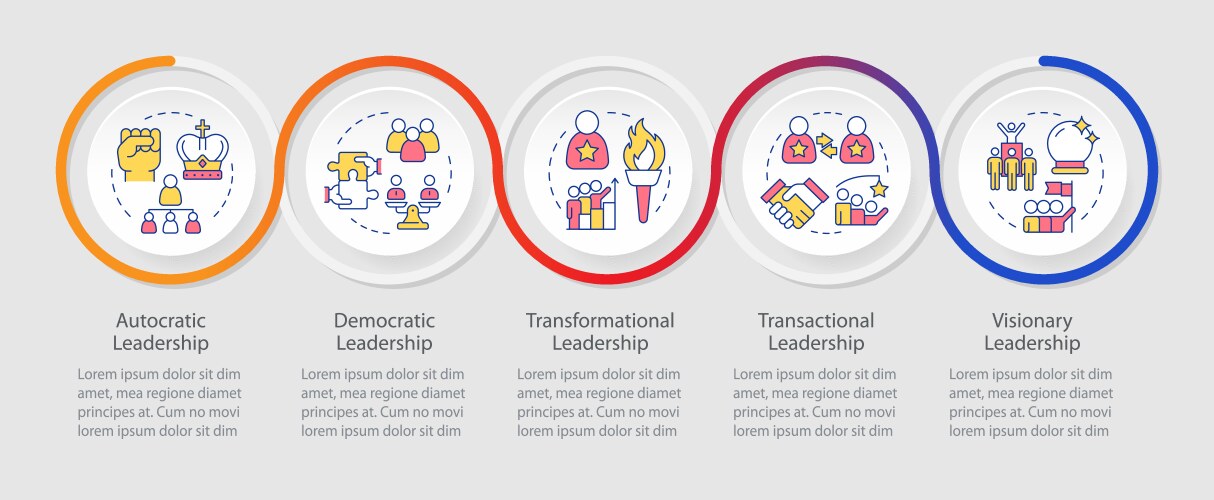 Autocratic Leadership

Lorem ipsum dolor sit dim amet, mea regione diamet principes at. Cum no movi lorem ipsum dolor sit dim

Democratic Leadership

Lorem ipsum dolor sit dim amet, mea regione diamet principes at. Cum no movi lorem ipsum dolor sit dim

Transformational Leadership

Lorem ipsum dolor sit dim amet, mea regione diamet principes at. Cum no movi lorem ipsum dolor sit dim

Transactional Leadership

Lorem ipsum dolor sit dim amet, mea regione diamet principes at. Cum no movi lorem ipsum dolor sit dim

Visionary Leadership

Lorem ipsum dolor sit dim amet, mea regione diamet principes at. Cum no movi lorem ipsum dolor sit dim