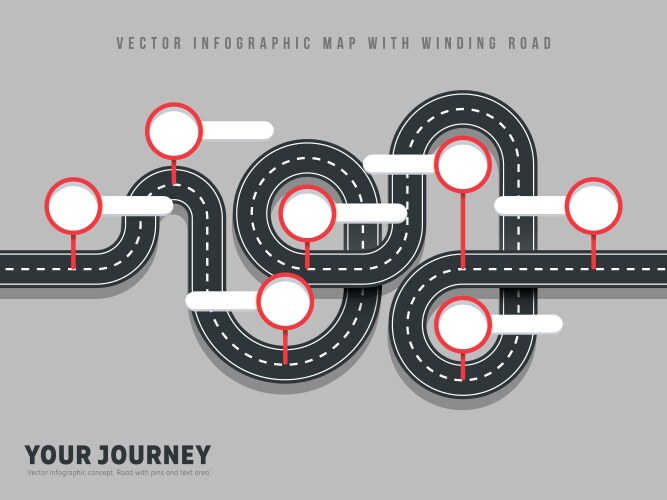 VECTOR INFOGRAPHIC MAP WITH WINDING ROAD

YOUR JOURNEY
Vector infographic concept. Road with pins and text area.