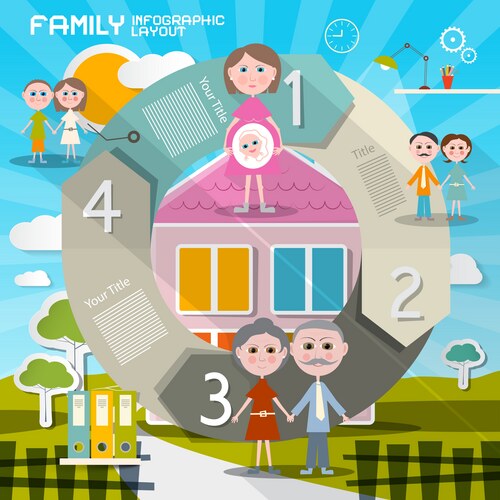 FAMILY INFOGRAPHIC LAYOUT

Your Title

1

Title

2

3

4

Your Title