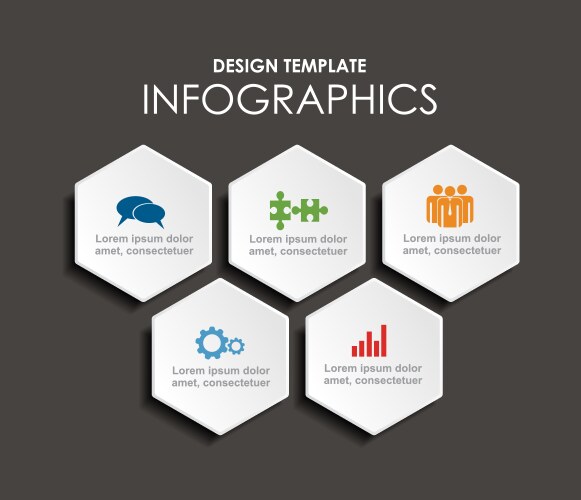 DESIGN TEMPLATE
INFOGRAPHICS

Lorem ipsum dolor amet, consectetuer

Lorem ipsum dolor amet, consectetuer

Lorem ipsum dolor amet, consectetuer

Lorem ipsum dolor amet, consectetuer

Lorem ipsum dolor amet, consectetuer